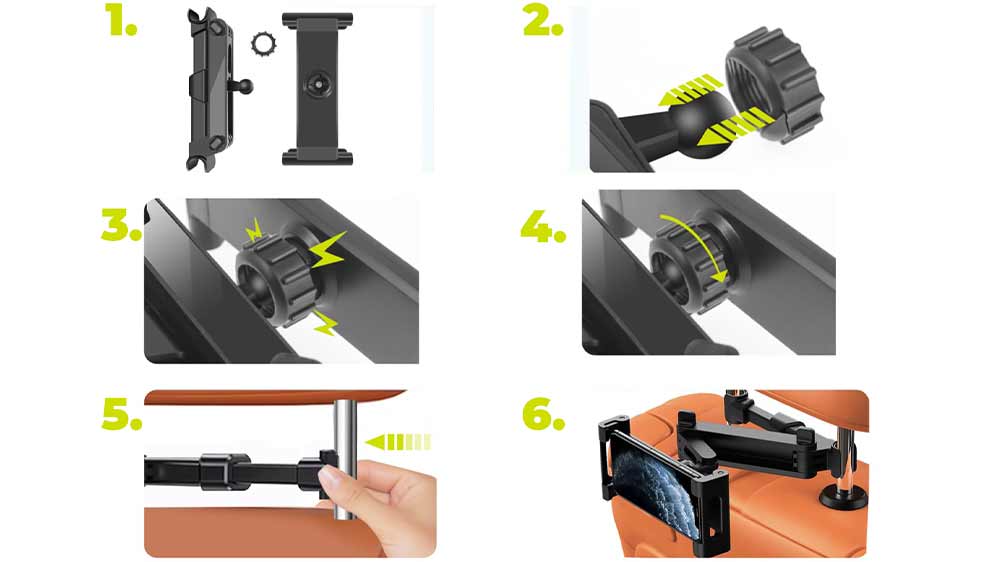 1.

2.

3.

4.

5.

6.